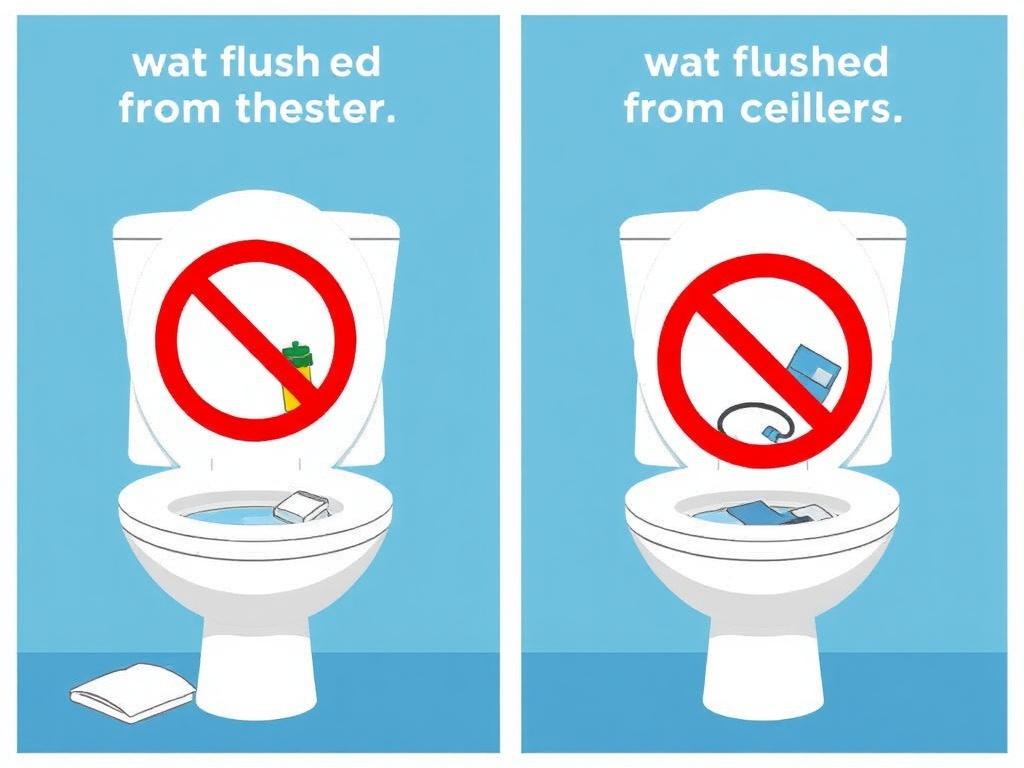 wat flush ed
from thester.

wat flushed
from ceillers.